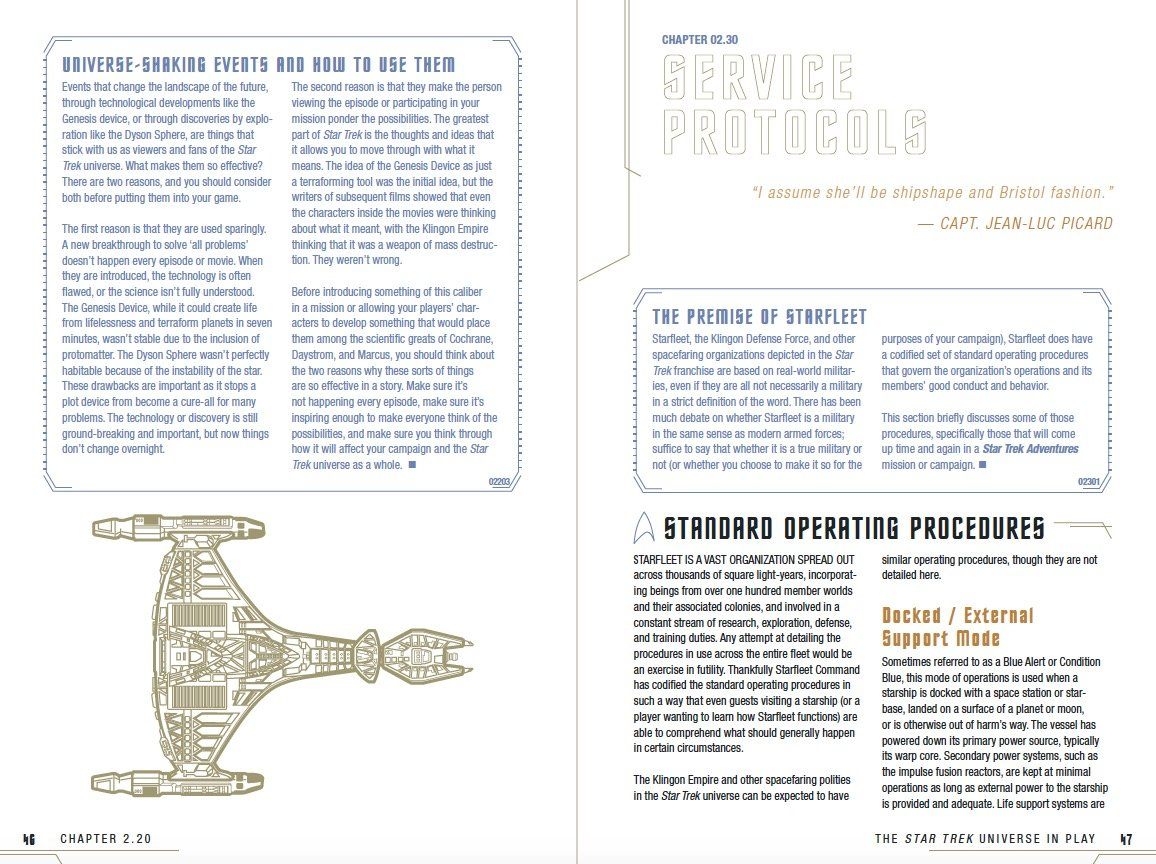 UNIVERSE-SHAKING EVENTS AND HOW TO USE THEM

Events that change the landscape of the future, through technological developments like the Genesis device, or through discoveries by exploration like the Dyson Sphere, are things that stick with us as viewers and fans of the Star Trek universe. What makes them so effective? There are two reasons, and you should consider both before putting them into your game.

The first reason is that they are used sparingly. A new breakthrough to solve 'all problems' doesn't happen every episode or movie. When they are introduced, the technology is often flawed, or the science isn't fully understood. The Genesis Device, while it could create life from lifelessness and terraform planets in seven minutes, wasn't stable due to the inclusion of protomatter. The Dyson Sphere wasn't perfectly habitable because of the instability of the star. These drawbacks are important as it stops a plot device from become a cure-all for many problems. The technology or discovery is still ground-breaking and important, but now things don't change overnight.

The second reason is that they make the person viewing the episode or participating in your mission ponder the possibilities. The greatest part of Star Trek is the thoughts and ideas that it allows you to move through with what it means. The idea of the Genesis Device as just a terraforming tool was the initial idea, but the writers of subsequent films showed that even the characters inside the movies were thinking about what it meant, with the Klingon Empire thinking that it was a weapon of mass destruction. They weren't wrong.

Before introducing something of this caliber in a mission or allowing your players' characters to develop something that would place them among the scientific greats of Cochrane, Daystrom, and Marcus, you should think about the two reasons why these sorts of things are so effective in a story. Make sure it's not happening every episode, make sure it's inspiring enough to make everyone think of the possibilities, and make sure you think through how it will affect your campaign and the Star Trek universe as a whole. ■

02203

46 CHAPTER 2.20

CHAPTER 02.30

SERVICE PROTOCOLS

"I assume she'll be shipshape and Bristol fashion."

— CAPT. JEAN-LUC PICARD

THE PREMISE OF STARFLEET

Starfleet, the Klingon Defense Force, and other spacefaring organizations depicted in the Star Trek franchise are based on real-world militaries, even if they are all not necessarily a military in a strict definition of the word. There has been much debate on whether Starfleet is a military in the same sense as modern armed forces; suffice to say that whether it is a true military or not (or whether you choose to make it so for the purposes of your campaign), Starfleet does have a codified set of standard operating procedures that govern the organization's operations and its members' good conduct and behavior.

This section briefly discusses some of those procedures, specifically those that will come up time and again in a Star Trek Adventures mission or campaign. ■

02301

STANDARD OPERATING PROCEDURES

STARFLEET IS A VAST ORGANIZATION SPREAD OUT across thousands of square light-years, incorporating beings from over one hundred member worlds and their associated colonies, and involved in a constant stream of research, exploration, defense, and training duties. Any attempt at detailing the procedures in use across the entire fleet would be an exercise in futility. Thankfully Starfleet Command has codified the standard operating procedures in such a way that even guests visiting a starship (or a player wanting to learn how Starfleet functions) are able to comprehend what should generally happen in certain circumstances.

The Klingon Empire and other spacefaring polities in the Star Trek universe can be expected to have similar operating procedures, though they are not detailed here.

Docked / External Support Mode

Sometimes referred to as a Blue Alert or Condition Blue, this mode of operations is used when a starship is docked with a space station or starbase, landed on a surface of a planet or moon, or is otherwise out of harm's way. The vessel has powered down its primary power source, typically its warp core. Secondary power systems, such as the impulse fusion reactors, are kept at minimal operations as long as external power to the starship is provided and adequate. Life support systems are

THE STAR TREK UNIVERSE IN PLAY 47