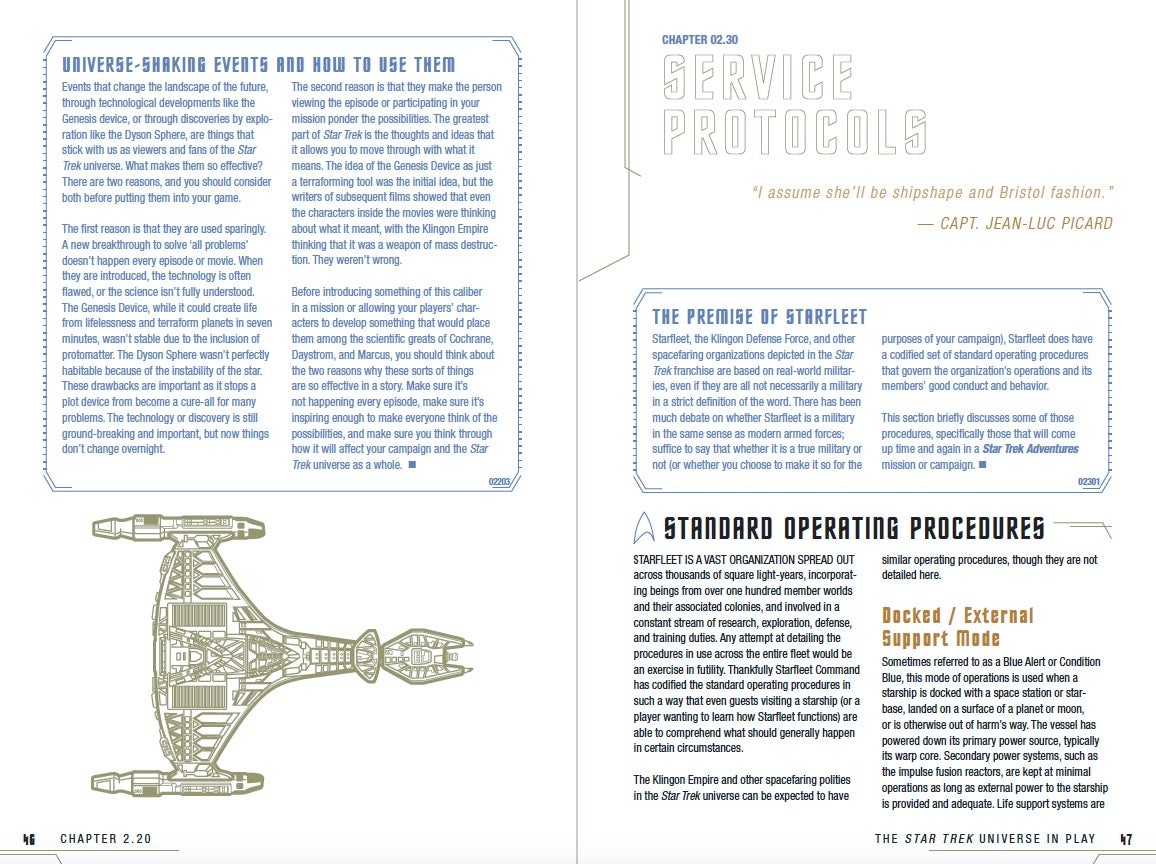 UNIVERSE-SHAKING EVENTS AND HOW TO USE THEM

Events that change the landscape of the future, through technological developments like the Genesis device, or through discoveries by exploration like the Dyson Sphere, are things that stick with us as viewers and fans of the Star Trek universe. What makes them so effective? There are two reasons, and you should consider both before putting them into your game.

The first reason is that they are used sparingly. A new breakthrough to solve 'all problems' doesn't happen every episode or movie. When they are introduced, the technology is often flawed, or the science isn't fully understood. The Genesis Device, while it could create life from lifelessness and terraform planets in seven minutes, wasn't stable due to the inclusion of protomatter. The Dyson Sphere wasn't perfectly habitable because of the instability of the star. These drawbacks are important as it stops a plot device from become a cure-all for many problems. The technology or discovery is still ground-breaking and important, but now things don't change overnight.

The second reason is that they make the person viewing the episode or participating in your mission ponder the possibilities. The greatest part of Star Trek is the thoughts and ideas that it allows you to move through with what it means. The idea of the Genesis Device as just a terraforming tool was the initial idea, but the writers of subsequent films showed that even the characters inside the movies were thinking about what it meant, with the Klingon Empire thinking that it was a weapon of mass destruction. They weren't wrong.

Before introducing something of this caliber in a mission or allowing your players' characters to develop something that would place them among the scientific greats of Cochrane, Daystrom, and Marcus, you should think about the two reasons why these sorts of things are so effective in a story. Make sure it's not happening every episode, make sure it's inspiring enough to make everyone think of the possibilities, and make sure you think through how it will affect your campaign and the Star Trek universe as a whole. ■

02203

46 CHAPTER 2.20

CHAPTER 02.30

SERVICE PROTOCOLS

"I assume she'll be shipshape and Bristol fashion."

— CAPT. JEAN-LUC PICARD

THE PREMISE OF STARFLEET

Starfleet, the Klingon Defense Force, and other spacefaring organizations depicted in the Star Trek franchise are based on real-world militaries, even if they are all not necessarily a military in a strict definition of the word. There has been much debate on whether Starfleet is a military in the same sense as modern armed forces; suffice to say that whether it is a true military or not (or whether you choose to make it so for the purposes of your campaign), Starfleet does have a codified set of standard operating procedures that govern the organization's operations and its members' good conduct and behavior.

This section briefly discusses some of those procedures, specifically those that will come up time and again in a Star Trek Adventures mission or campaign. ■

02301

STANDARD OPERATING PROCEDURES

STARFLEET IS A VAST ORGANIZATION SPREAD OUT across thousands of square light-years, incorporating beings from over one hundred member worlds and their associated colonies, and involved in a constant stream of research, exploration, defense, and training duties. Any attempt at detailing the procedures in use across the entire fleet would be an exercise in futility. Thankfully Starfleet Command has codified the standard operating procedures in such a way that even guests visiting a starship (or a player wanting to learn how Starfleet functions) are able to comprehend what should generally happen in certain circumstances.

The Klingon Empire and other spacefaring polities in the Star Trek universe can be expected to have similar operating procedures, though they are not detailed here.

Docked / External Support Mode

Sometimes referred to as a Blue Alert or Condition Blue, this mode of operations is used when a starship is docked with a space station or starbase, landed on a surface of a planet or moon, or is otherwise out of harm's way. The vessel has powered down its primary power source, typically its warp core. Secondary power systems, such as the impulse fusion reactors, are kept at minimal operations as long as external power to the starship is provided and adequate. Life support systems are

THE STAR TREK UNIVERSE IN PLAY 47