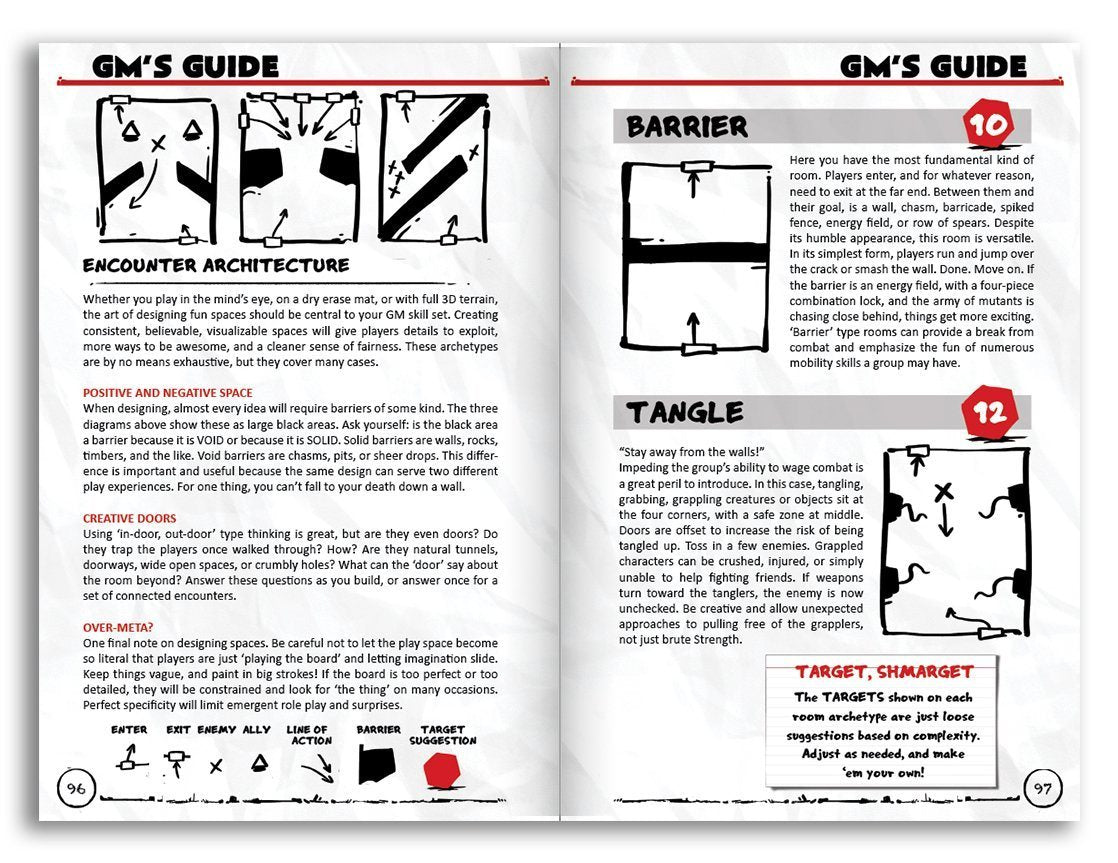 GM'S GUIDE

ENCOUNTER ARCHITECTURE

Whether you play in the mind's eye, on a dry erase mat, or with full 3D terrain, the art of designing fun spaces should be central to your GM skill set. Creating consistent, believable, visualizable spaces will give players details to exploit, more ways to be awesome, and a cleaner sense of fairness. These archetypes are by no means exhaustive, but they cover many cases.

POSITIVE AND NEGATIVE SPACE
When designing, almost every idea will require barriers of some kind. The three diagrams above show these as large black areas. Ask yourself: is the black area a barrier because it is VOID or because it is SOLID. Solid barriers are walls, rocks, timbers, and the like. Void barriers are chasms, pits, or sheer drops. This difference is important and useful because the same design can serve two different play experiences. For one thing, you can't fall to your death down a wall.

CREATIVE DOORS
Using 'in-door, out-door' type thinking is great, but are they even doors? Do they trap the players once walked through? How? Are they natural tunnels, doorways, wide open spaces, or crumbly holes? What can the 'door' say about the room beyond? Answer these questions as you build, or answer once for a set of connected encounters.

OVER-META?
One final note on designing spaces. Be careful not to let the play space become so literal that players are just 'playing the board' and letting imagination slide. Keep things vague, and paint in big strokes! If the board is too perfect or too detailed, they will be constrained and look for 'the thing' on many occasions. Perfect specificity will limit emergent role play and surprises.

ENTER EXIT ENEMY ALLY LINE OF ACTION BARRIER TARGET SUGGESTION

96

GM'S GUIDE

BARRIER 10

Here you have the most fundamental kind of room. Players enter, and for whatever reason, need to exit at the far end. Between them and their goal, is a wall, chasm, barricade, spiked fence, energy field, or row of spears. Despite its humble appearance, this room is versatile. In its simplest form, players run and jump over the crack or smash the wall. Done. Move on. If the barrier is an energy field, with a four-piece combination lock, and the army of mutants is chasing close behind, things get more exciting. 'Barrier' type rooms can provide a break from combat and emphasize the fun of numerous mobility skills a group may have.

TANGLE 12

"Stay away from the walls!"
Impeding the group's ability to wage combat is a great peril to introduce. In this case, tangling, grabbing, grappling creatures or objects sit at the four corners, with a safe zone at middle. Doors are offset to increase the risk of being tangled up. Toss in a few enemies. Grappled characters can be crushed, injured, or simply unable to help fighting friends. If weapons turn toward the tanglers, the enemy is now unchecked. Be creative and allow unexpected approaches to pulling free of the grapplers, not just brute Strength.

TARGET, SHMARGET
The TARGETS shown on each room archetype are just loose suggestions based on complexity. Adjust as needed, and make 'em your own!

97