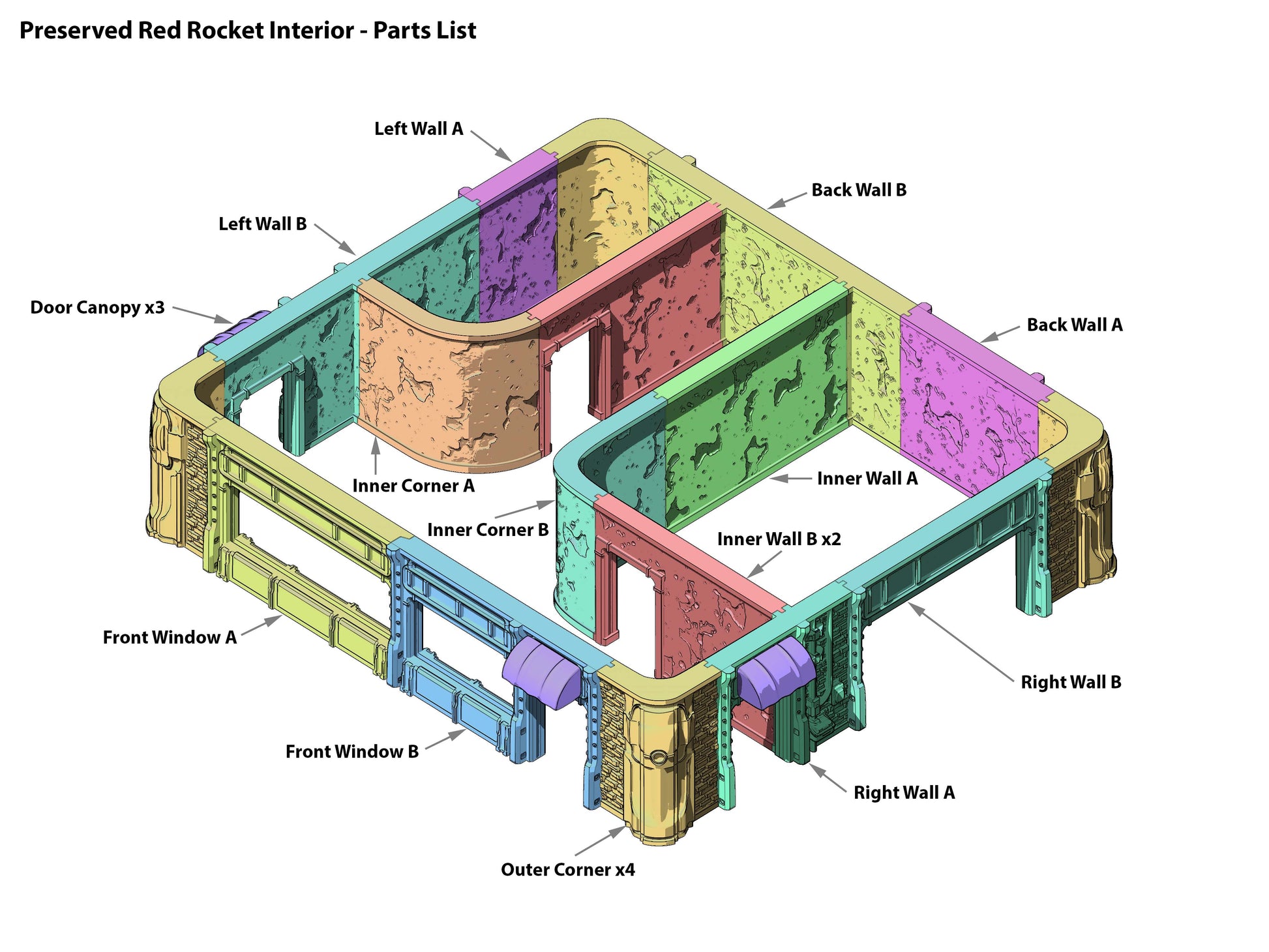 Preserved Red Rocket Interior - Parts List

Left Wall A

Back Wall B

Left Wall B

Door Canopy x3

Back Wall A

Inner Corner A

Inner Wall A

Inner Corner B

Inner Wall B x2

Front Window A

Right Wall B

Front Window B

Right Wall A

Outer Corner x4