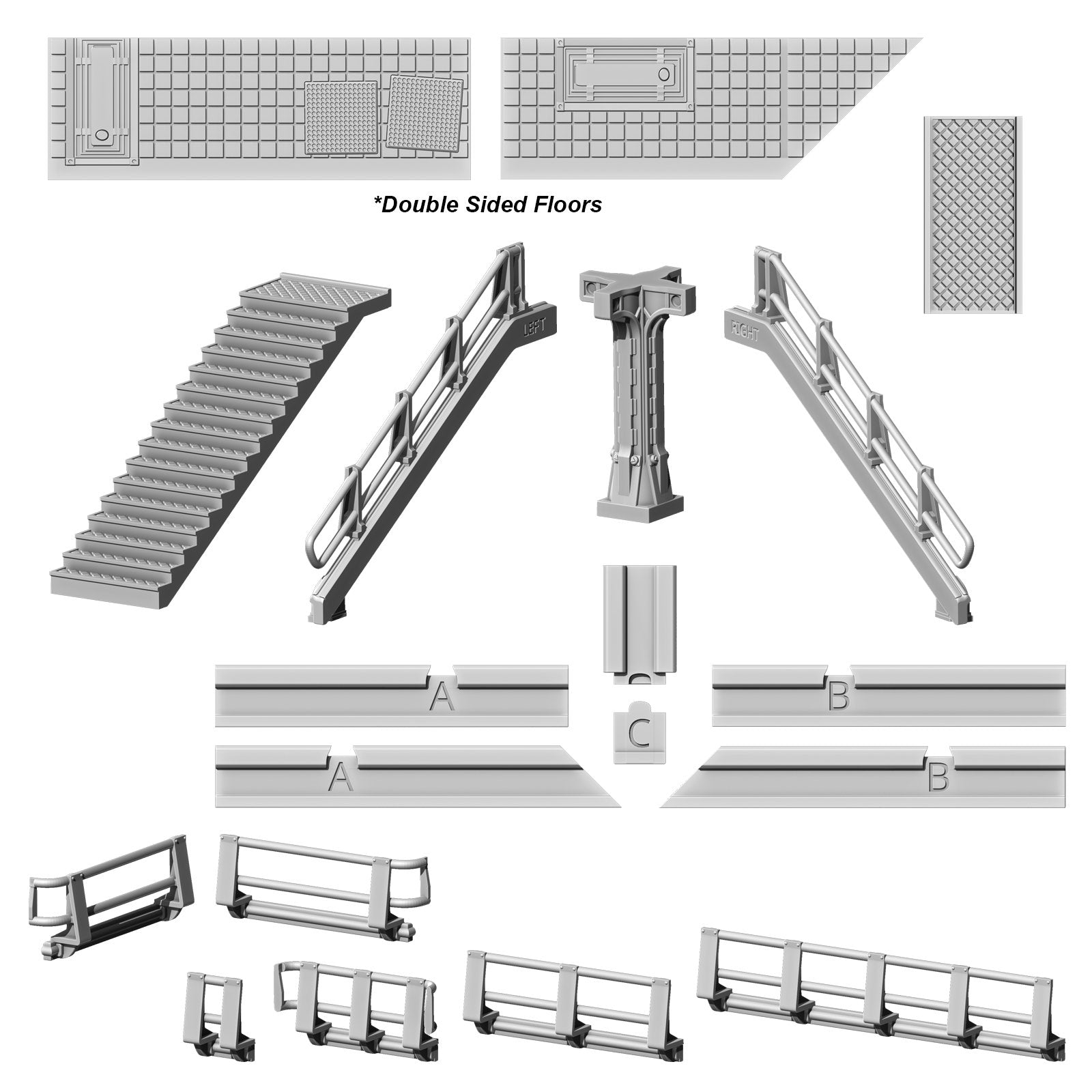 *Double Sided Floors

LEFT

RIGHT

A

B

C

A

B